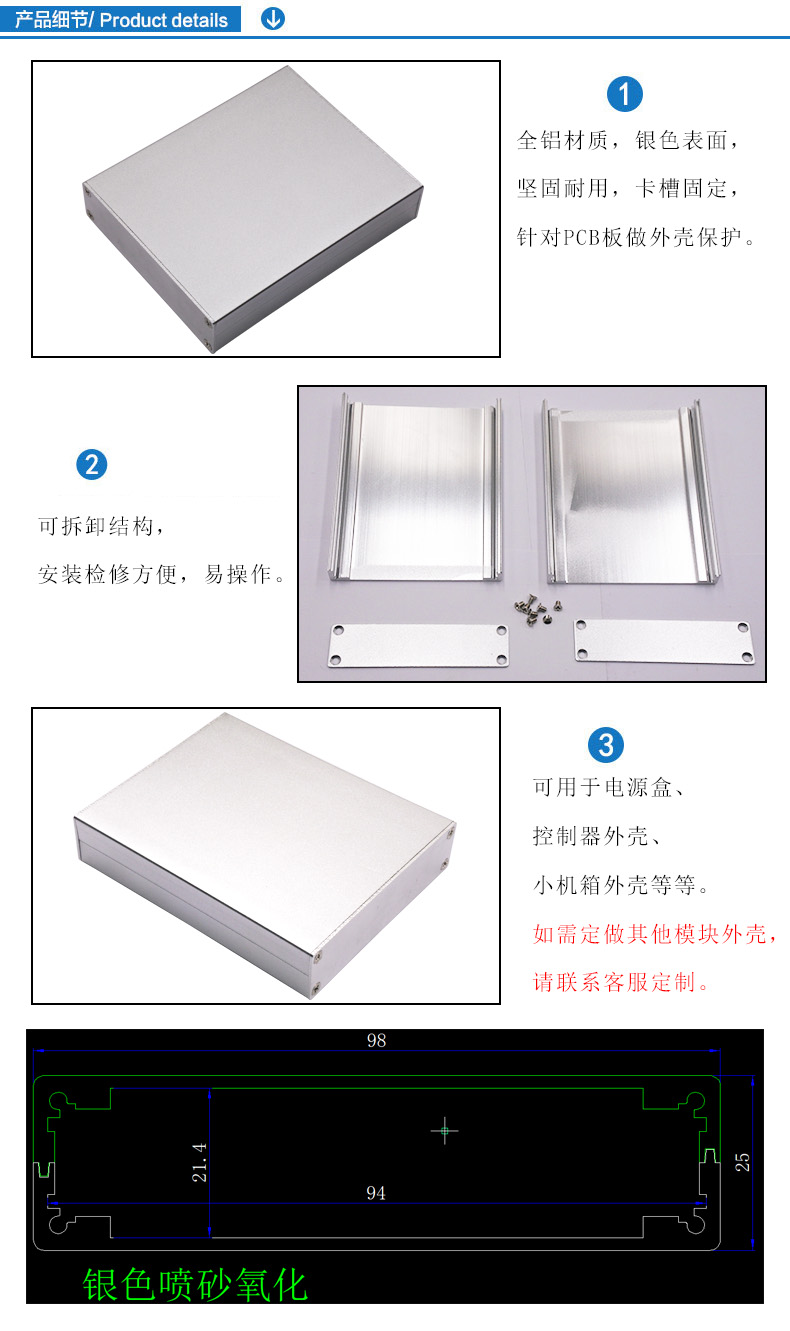 产品细节/ Product details

1
全铝材质，银色表面，
坚固耐用，卡槽固定，
针对PCB板做外壳保护。

2
可拆卸结构，
安装检修方便，易操作。

3
可用于电源盒、
控制器外壳、
小机箱外壳等等。
如需定做其他模块外壳，
请联系客服定制。

98
21.4
94
25
银色喷砂氧化